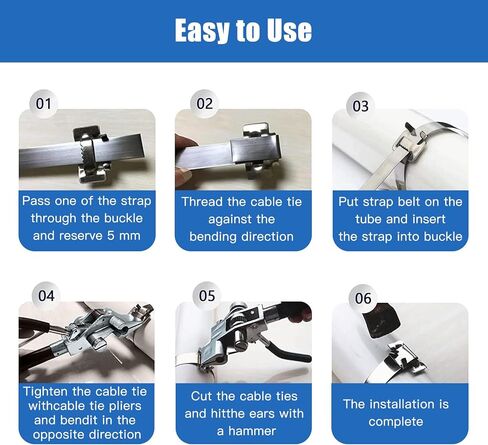 Easy to Use

01
Pass one of the strap through the buckle and reserve 5 mm

02
Thread the cable tie against the bending direction

03
Put strap belt on the tube and insert the strap into buckle

04
Tighten the cable tie withcable tie pliers and bendit in the opposite direction

05
Cut the cable ties and hitthe ears with a hammer

06
The installation is complete