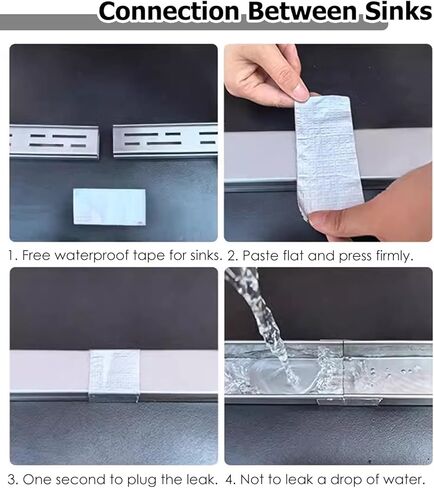 Connection Between Sinks

1. Free waterproof tape for sinks.

2. Paste flat and press firmly.

3. One second to plug the leak.

4. Not to leak a drop of water.