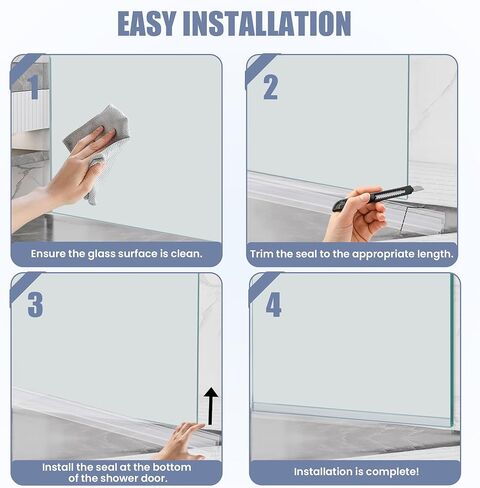 EASY INSTALLATION

1

Ensure the glass surface is clean.

2

Trim the seal to the appropriate length.

3

Install the seal at the bottom of the shower door.

4

Installation is complete!