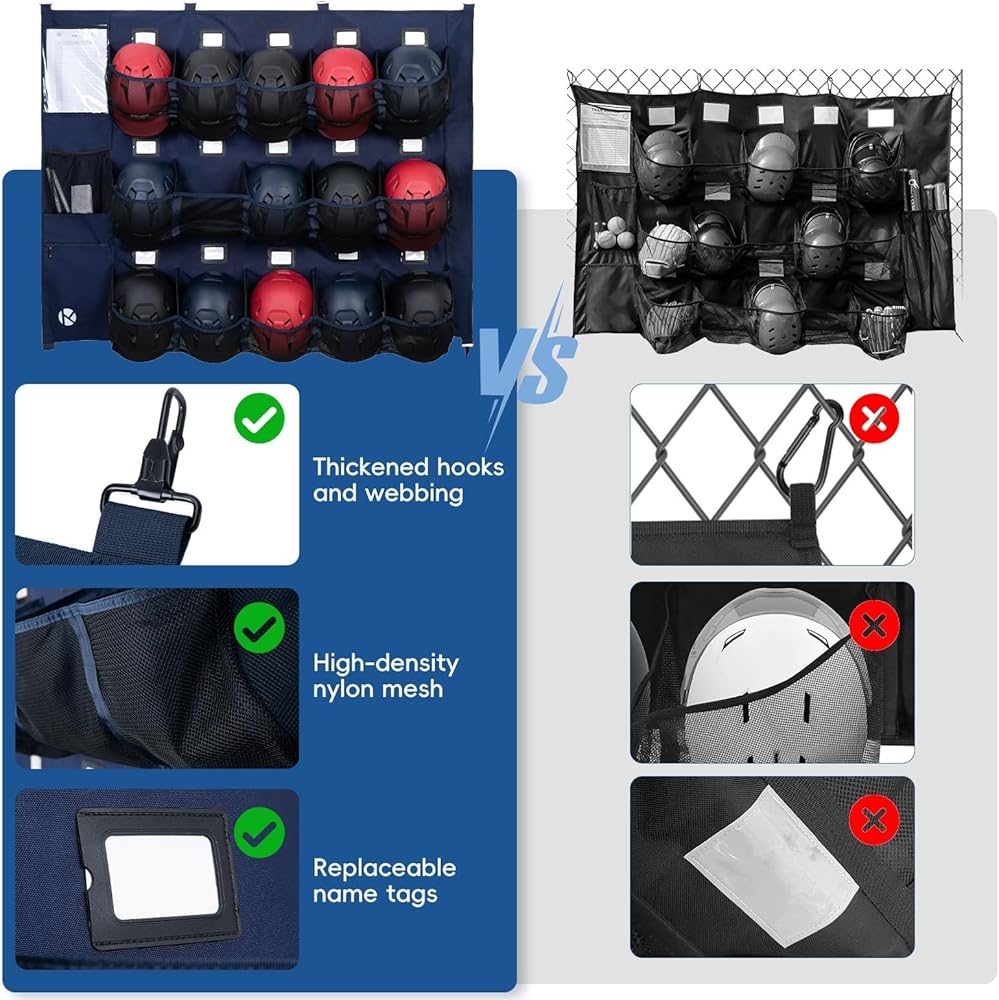 VS

Thickened hooks and webbing

High-density nylon mesh

Replaceable name tags