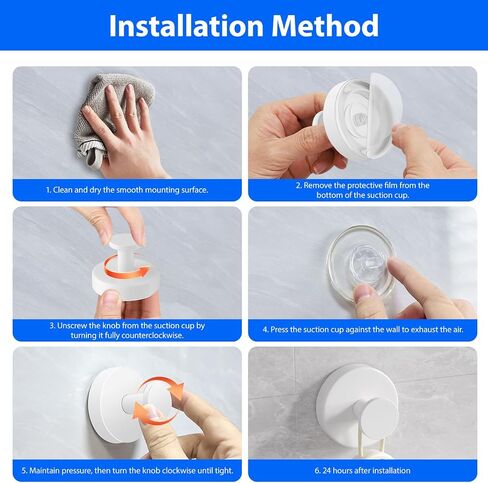 Installation Method

1. Clean and dry the smooth mounting surface.

2. Remove the protective film from the bottom of the suction cup.

3. Unscrew the knob from the suction cup by turning it fully counterclockwise.

4. Press the suction cup against the wall to exhaust the air.

5. Maintain pressure, then turn the knob clockwise until tight.

6. 24 hours after installation