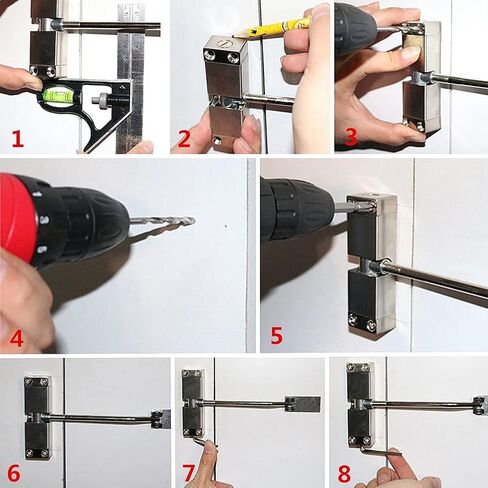 1
2
3
4
5
6
7
8