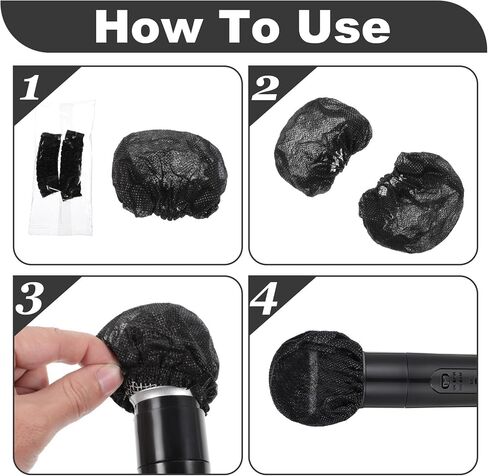 How To Use

1

2

3

4