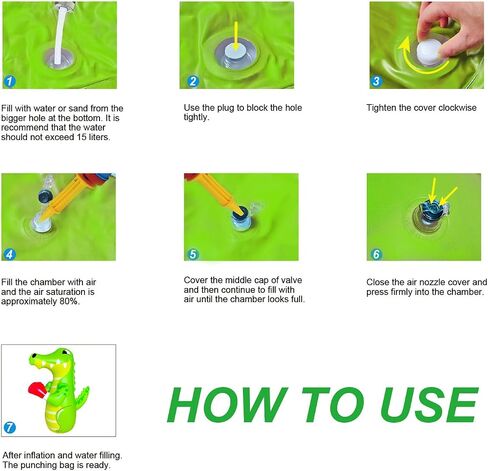 1

Fill with water or sand from the bigger hole at the bottom. It is recommend that the water should not exceed 15 liters.

2

Use the plug to block the hole tightly.

3

Tighten the cover clockwise

4

Fill the chamber with air and the air saturation is approximately 80%.

5

Cover the middle cap of valve and then continue to fill with air until the chamber looks full.

6

Close the air nozzle cover and press firmly into the chamber.

7

After inflation and water filling. The punching bag is ready.

HOW TO USE