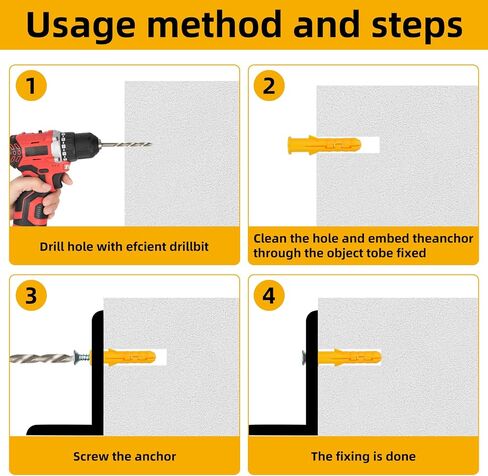 Usage method and steps

1

Drill hole with efcient drillbit

2

Clean the hole and embed theanchor through the object tobe fixed

3

Screw the anchor

4

The fixing is done