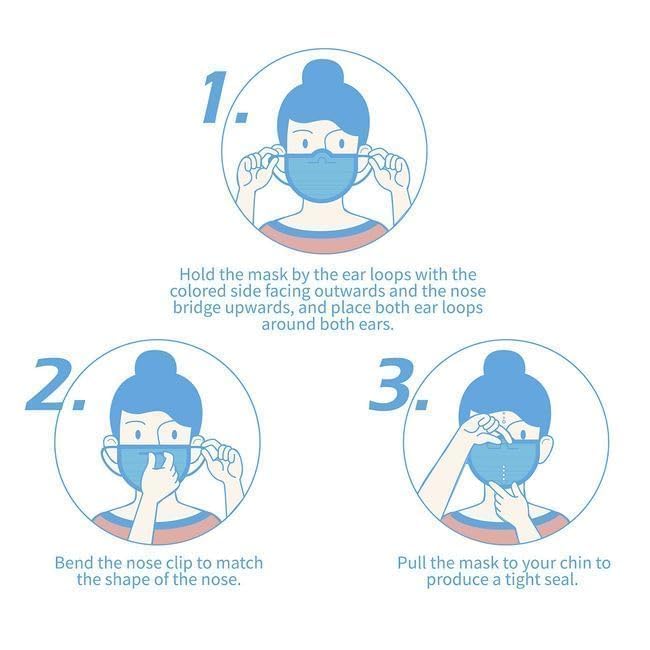 1.

Hold the mask by the ear loops with the colored side facing outwards and the nose bridge upwards, and place both ear loops around both ears.

2.

Bend the nose clip to match the shape of the nose.

3.

Pull the mask to your chin to produce a tight seal.