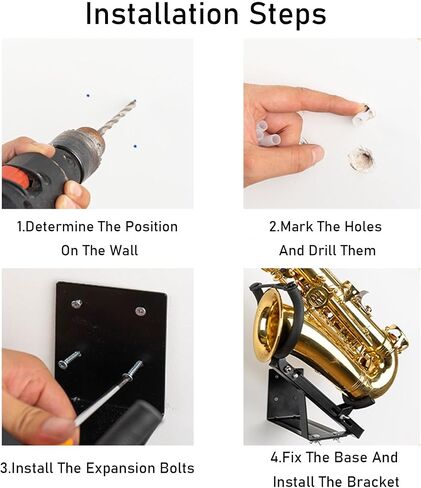 Installation Steps

1.Determine The Position On The Wall

2.Mark The Holes And Drill Them

3.Install The Expansion Bolts

4.Fix The Base And Install The Bracket