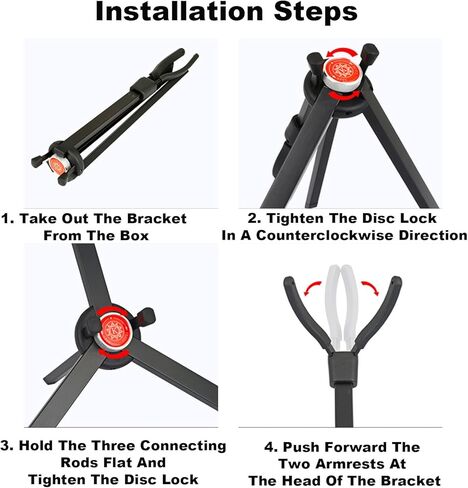 Installation Steps

1. Take Out The Bracket From The Box

2. Tighten The Disc Lock In A Counterclockwise Direction

3. Hold The Three Connecting Rods Flat And Tighten The Disc Lock

4. Push Forward The Two Armrests At The Head Of The Bracket