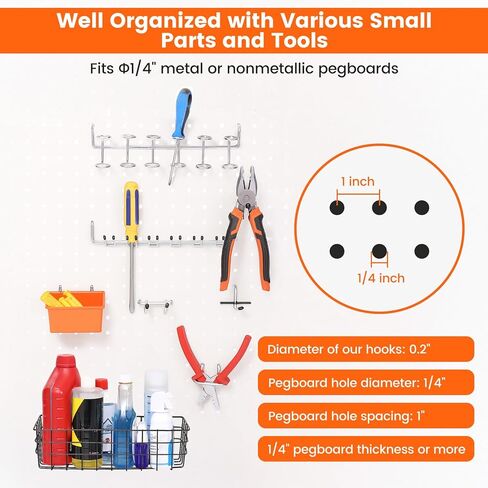 Well Organized with Various Small Parts and Tools

Fits Φ1/4" metal or nonmetallic pegboards

1 inch

1/4 inch

Diameter of our hooks: 0.2"

Pegboard hole diameter: 1/4"

Pegboard hole spacing: 1"

1/4" pegboard thickness or more