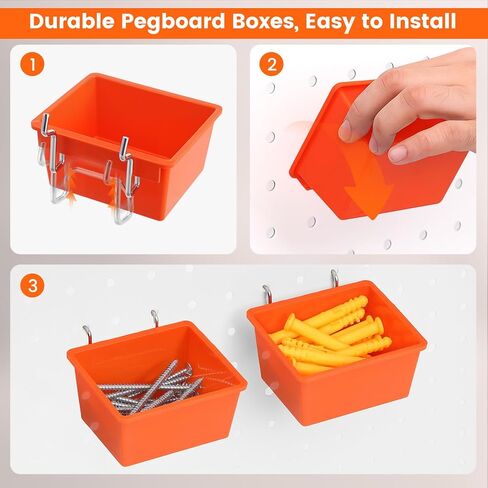 Durable Pegboard Boxes, Easy to Install

1

2

3