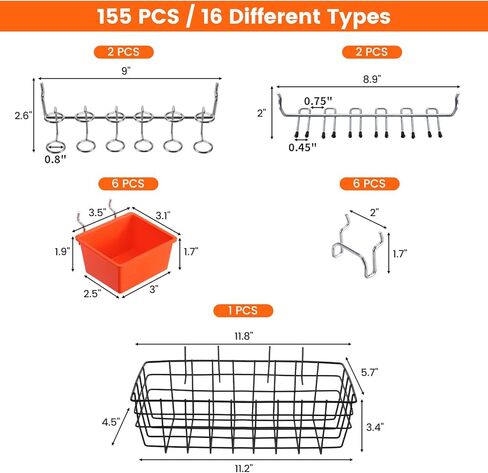 155 PCS / 16 Different Types

2 PCS

9"

2.6"

0.8"

2 PCS

8.9"

0.75"

2"

0.45"

6 PCS

3.5"

3.1"

1.9"

1.7"

2.5"

3"

6 PCS

2"

1.7"

1 PCS

11.8"

5.7"

4.5"

3.4"

11.2"