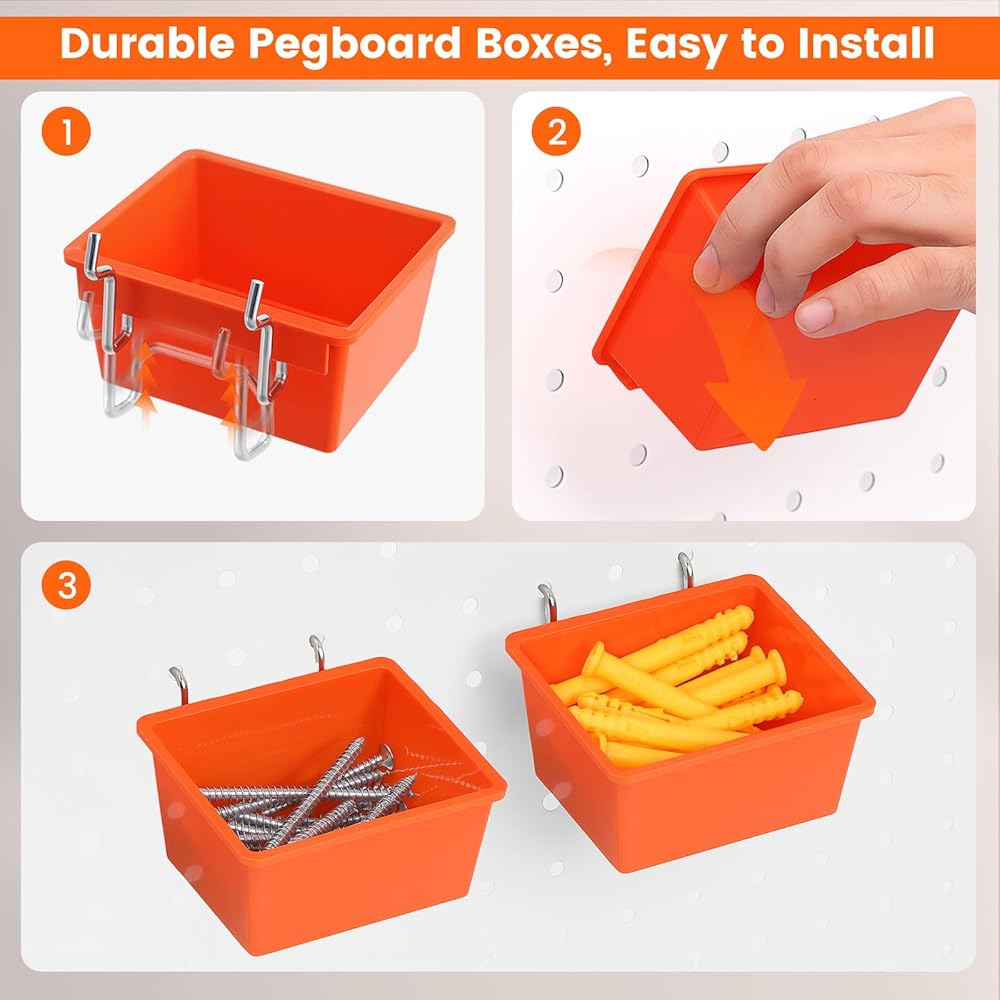 Durable Pegboard Boxes, Easy to Install

1

2

3