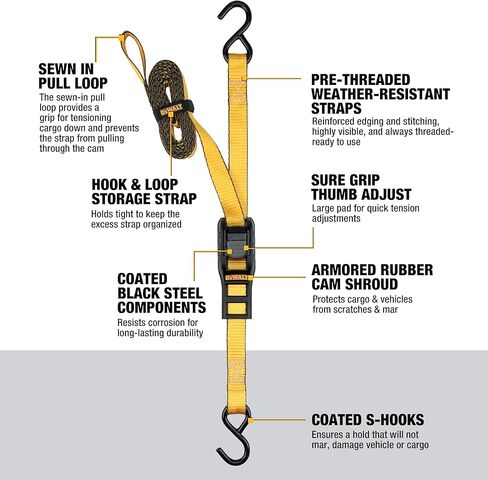 SEWN IN PULL LOOP
The sewn-in pull loop provides a grip for tensioning cargo down and prevents the strap from pulling through the cam

DEWALT

HOOK & LOOP STORAGE STRAP
Holds tight to keep the excess strap organized

COATED BLACK STEEL COMPONENTS
Resists corrosion for long-lasting durability

PRE-THREADED WEATHER-RESISTANT STRAPS
Reinforced edging and stitching, highly visible, and always threaded-ready to use

SURE GRIP THUMB ADJUST
Large pad for quick tension adjustments

DEWALT

ARMORED RUBBER CAM SHROUD
Protects cargo & vehicles from scratches & mar

COATED S-HOOKS
Ensures a hold that will not mar, damage vehicle or cargo