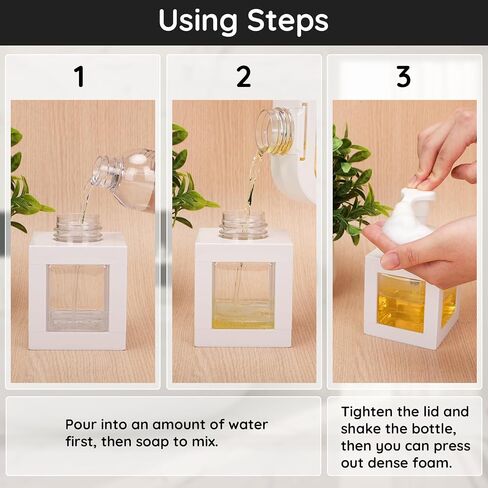 Using Steps

1

2

3

Pour into an amount of water first, then soap to mix.

Tighten the lid and shake the bottle, then you can press out dense foam.