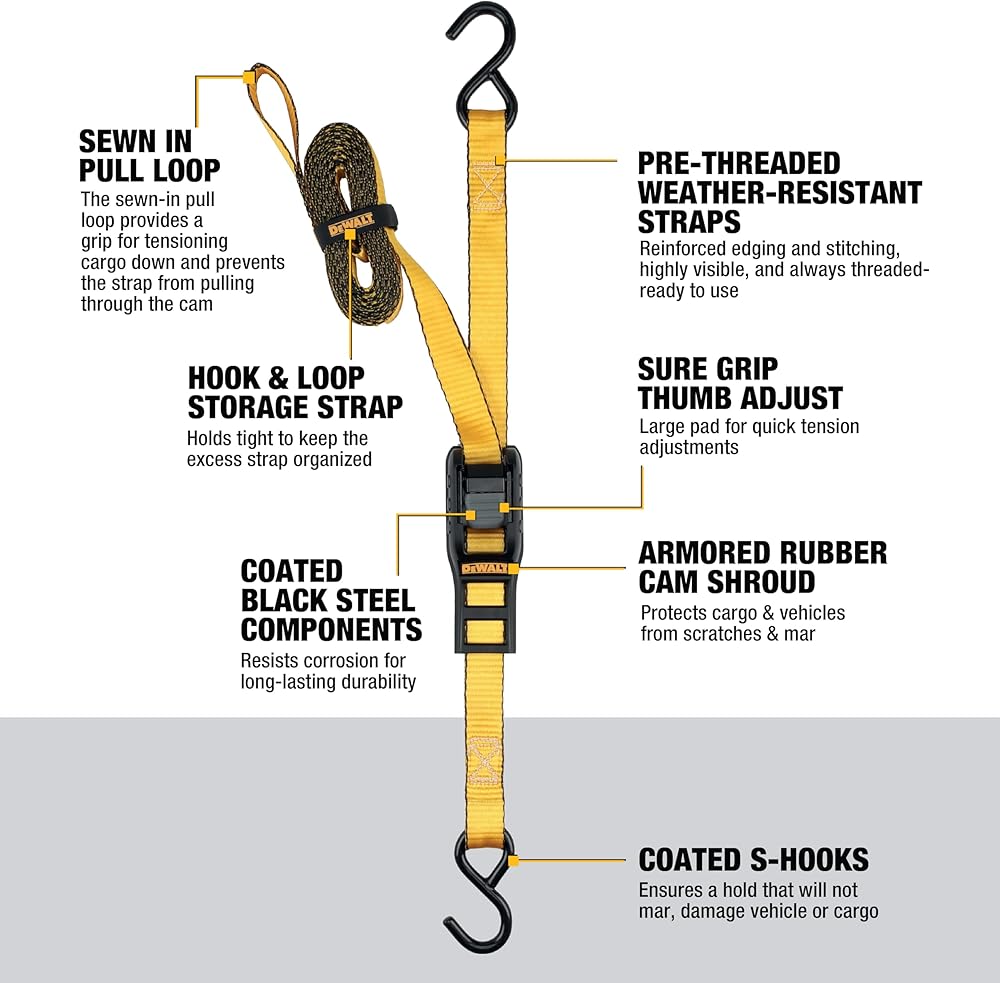 SEWN IN PULL LOOP
The sewn-in pull loop provides a grip for tensioning cargo down and prevents the strap from pulling through the cam

DEWALT

HOOK & LOOP STORAGE STRAP
Holds tight to keep the excess strap organized

COATED BLACK STEEL COMPONENTS
Resists corrosion for long-lasting durability

PRE-THREADED WEATHER-RESISTANT STRAPS
Reinforced edging and stitching, highly visible, and always threaded-ready to use

SURE GRIP THUMB ADJUST
Large pad for quick tension adjustments

DEWALT

ARMORED RUBBER CAM SHROUD
Protects cargo & vehicles from scratches & mar

COATED S-HOOKS
Ensures a hold that will not mar, damage vehicle or cargo