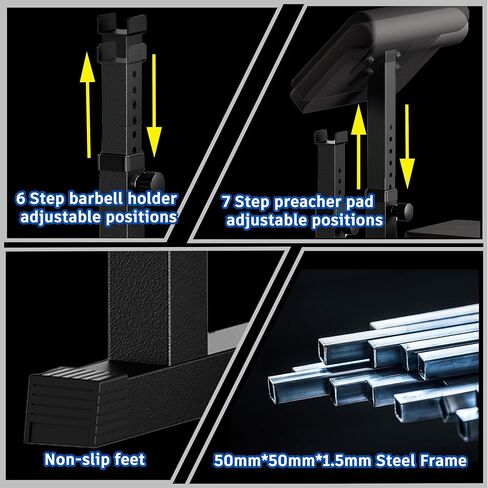 6 Step barbell holder adjustable positions

7 Step preacher pad adjustable positions

Non-slip feet

50mm*50mm*1.5mm Steel Frame