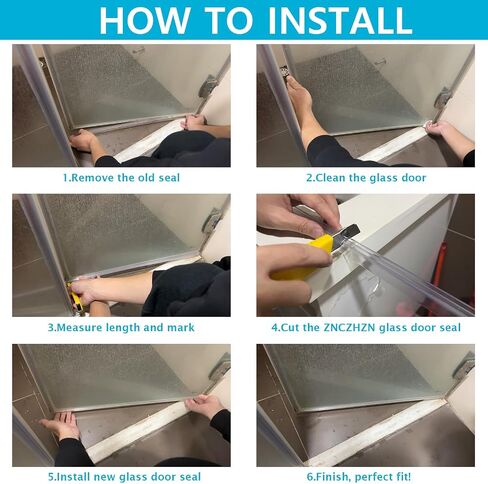 HOW TO INSTALL

1.Remove the old seal

2.Clean the glass door

3.Measure length and mark

4.Cut the ZNCZHZN glass door seal

5.Install new glass door seal

6.Finish, perfect fit!