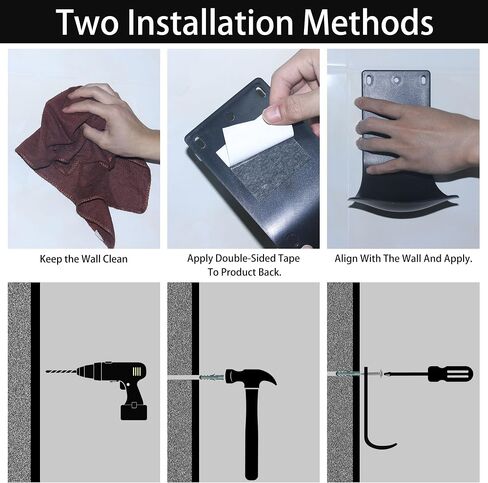 Two Installation Methods

Keep the Wall Clean

Apply Double-Sided Tape To Product Back.

Align With The Wall And Apply.