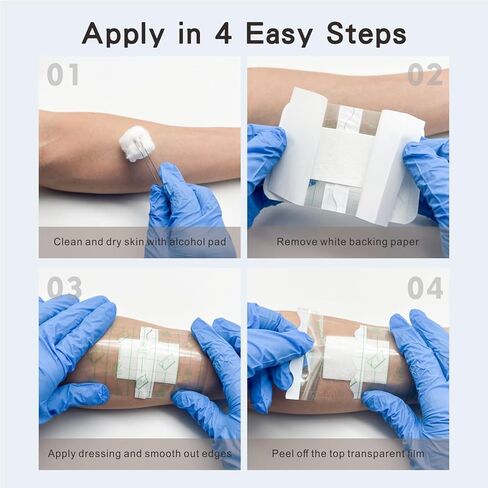 Apply in 4 Easy Steps

01

Clean and dry skin with alcohol pad

02

Remove white backing paper

03

Apply dressing and smooth out edges

04

Peel off the top transparent film