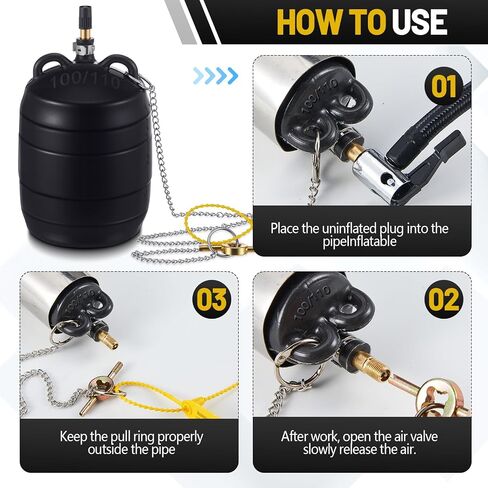 HOW TO USE

100/110

01

100/110

Place the uninflated plug into the pipeInflatable

03

100/110

Keep the pull ring properly outside the pipe

02

100/110

After work, open the air valve slowly release the air.