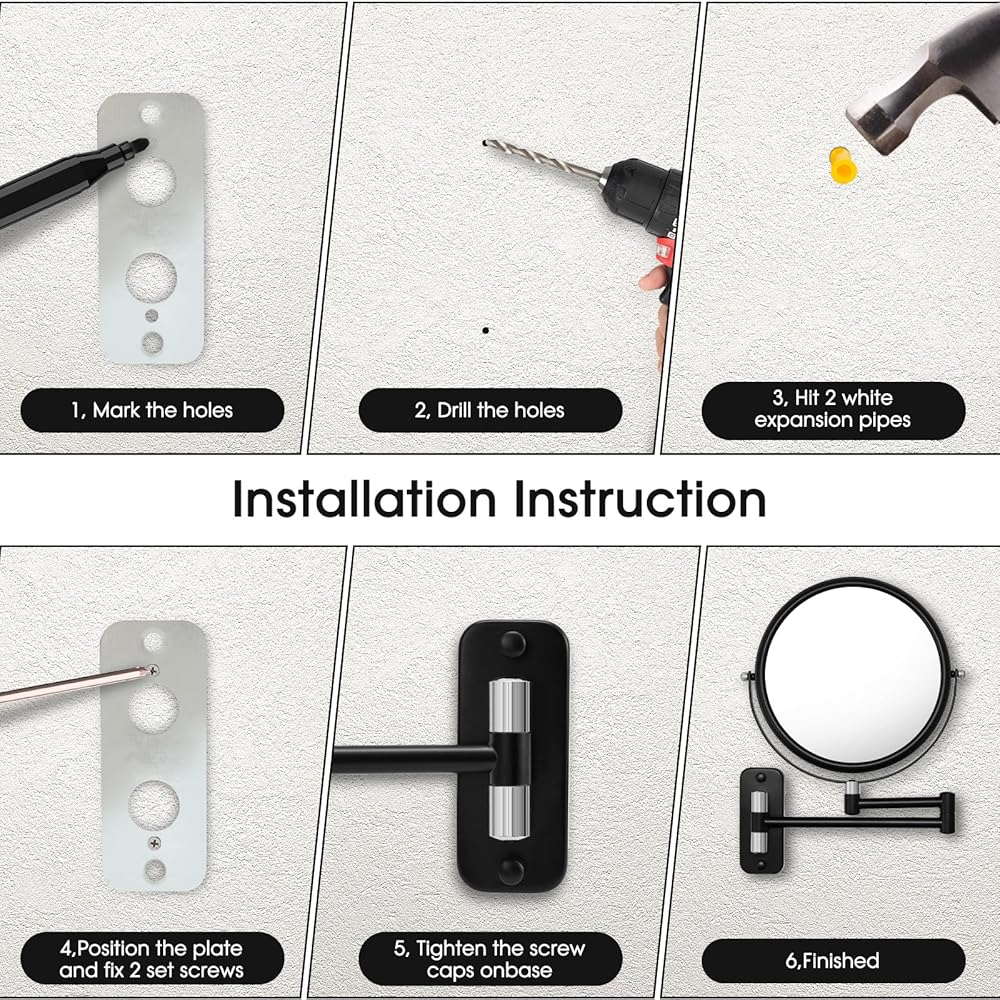 1, Mark the holes

2, Drill the holes

3, Hit 2 white expansion pipes

Installation Instruction

4,Position the plate and fix 2 set screws

5, Tighten the screw caps onbase

6,Finished