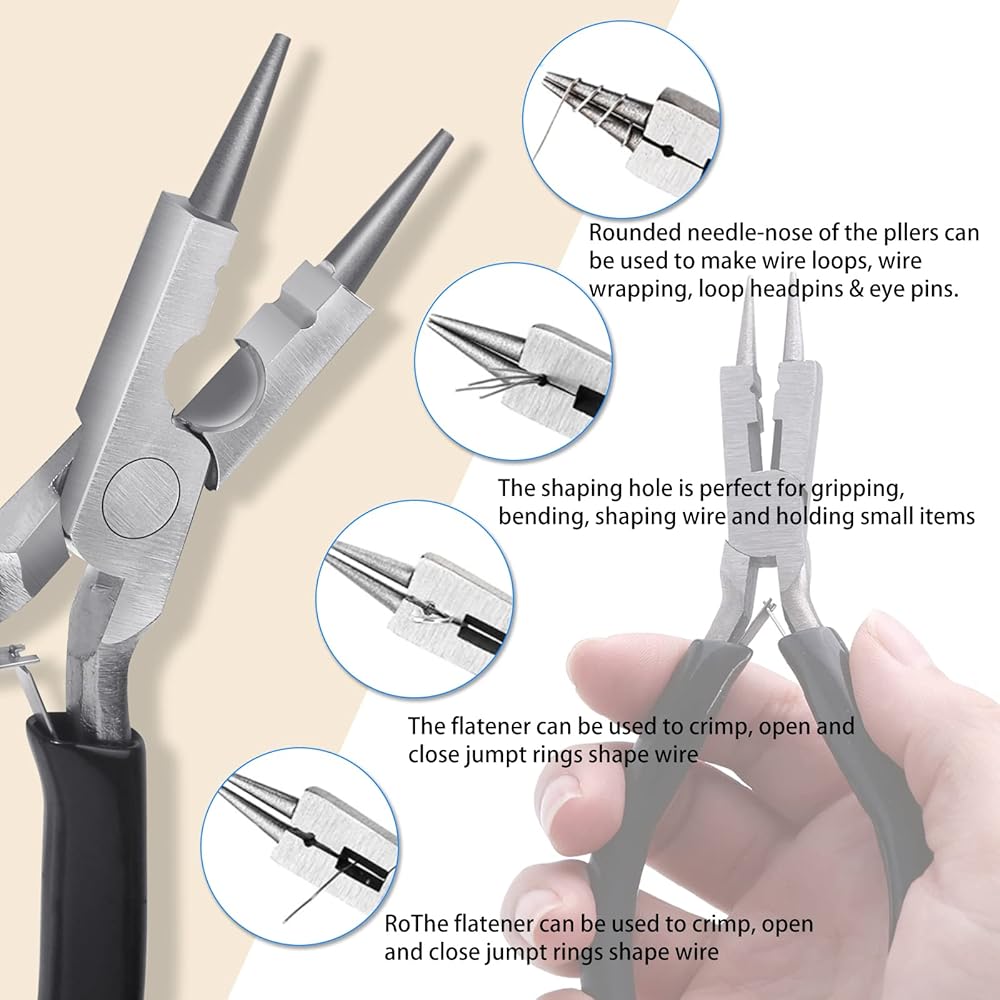 Rounded needle-nose of the pllers can be used to make wire loops, wire wrapping, loop headpins & eye pins.

The shaping hole is perfect for gripping, bending, shaping wire and holding small items

The flatener can be used to crimp, open and close jumpt rings shape wire

RoThe flatener can be used to crimp, open and close jumpt rings shape wire