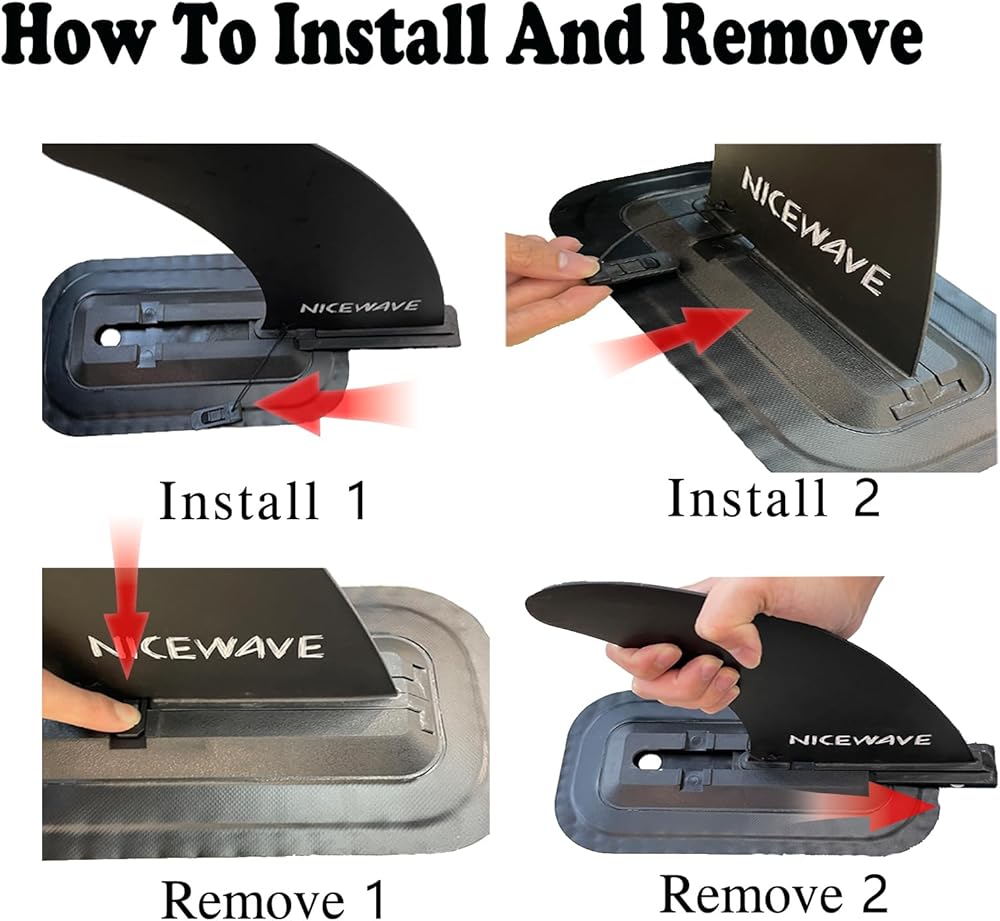 How To Install And Remove

NICEWAVE

Install 1

NICEWAVE

Install 2

NICEWAVE

Remove 1

NICEWAVE

Remove 2