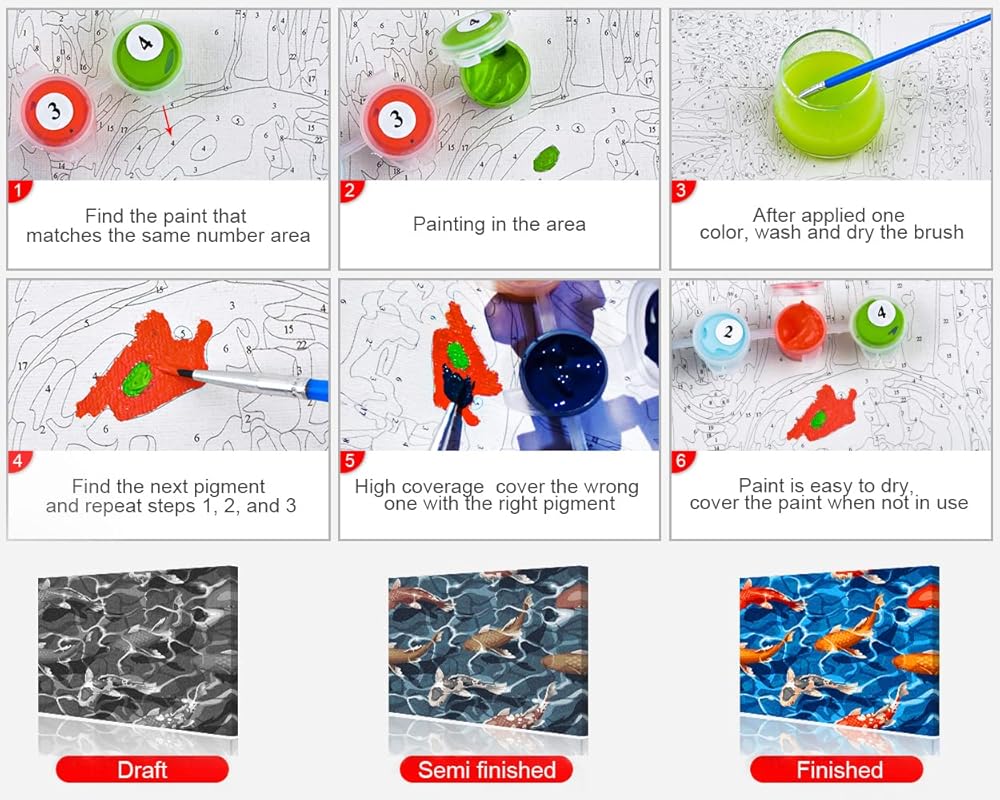 1
Find the paint that matches the same number area

2
Painting in the area

3
After applied one color, wash and dry the brush

4
Find the next pigment and repeat steps 1, 2, and 3

5
High coverage cover the wrong one with the right pigment

6
Paint is easy to dry, cover the paint when not in use

Draft

Semi finished

Finished