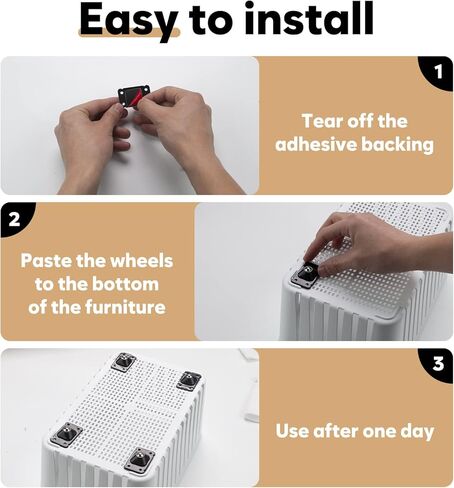 Easy to install

1

Tear off the adhesive backing

2

Paste the wheels to the bottom of the furniture

3

Use after one day