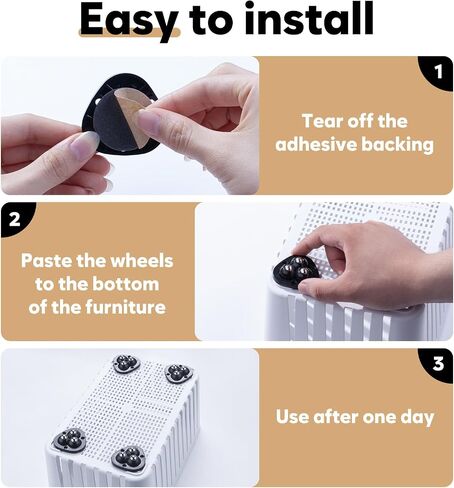 Easy to install

1

Tear off the adhesive backing

2

Paste the wheels to the bottom of the furniture

3

Use after one day