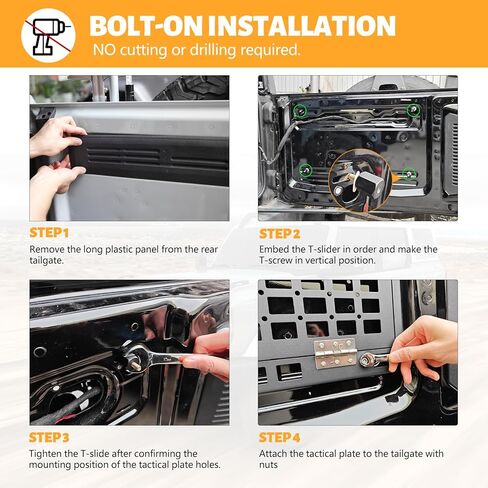 BOLT-ON INSTALLATION
NO cutting or drilling required.

STEP1
Remove the long plastic panel from the rear tailgate.

STEP2
Embed the T-slider in order and make the T-screw in vertical position.

STEP3
Tighten the T-slide after confirming the mounting position of the tactical plate holes.

STEP4
Attach the tactical plate to the tailgate with nuts