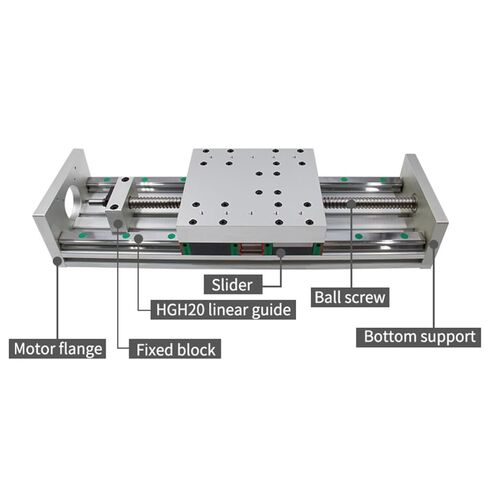 Slider

Ball screw

HGH20 linear guide

Bottom support

Motor flange

Fixed block