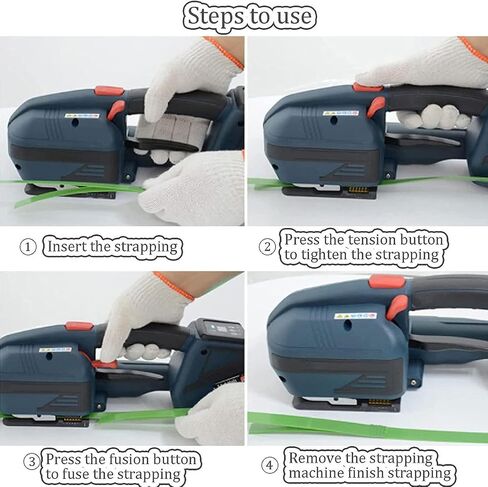 Steps to use

① Insert the strapping

② Press the tension button to tighten the strapping

③ Press the fusion button to fuse the strapping

④ Remove the strapping machine finish strapping