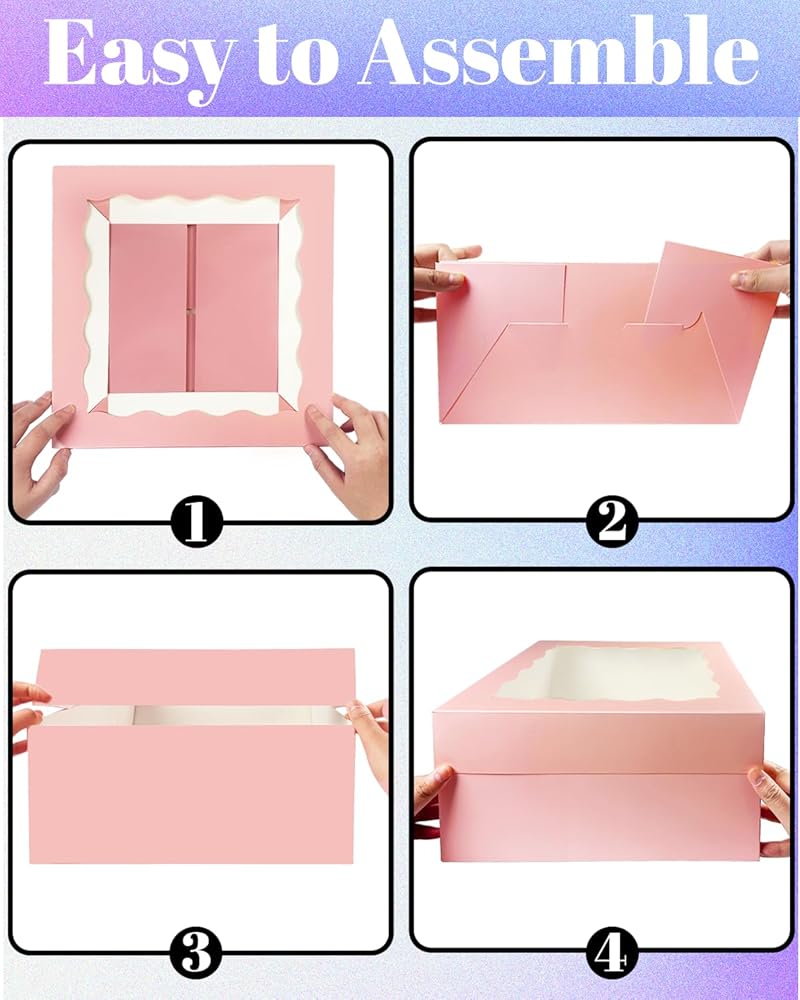 Easy to Assemble

1

2

3

4