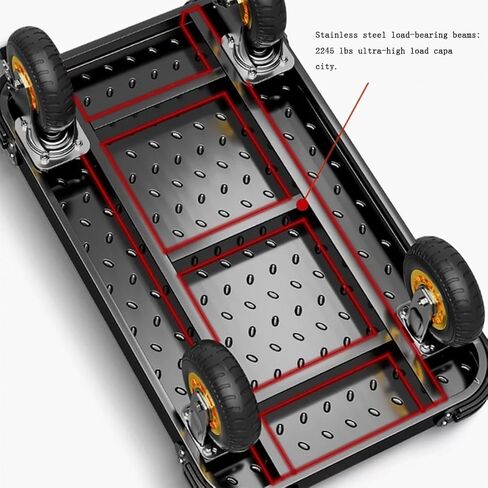 Stainless steel load-bearing beams: 2245 lbs ultra-high load capa city.