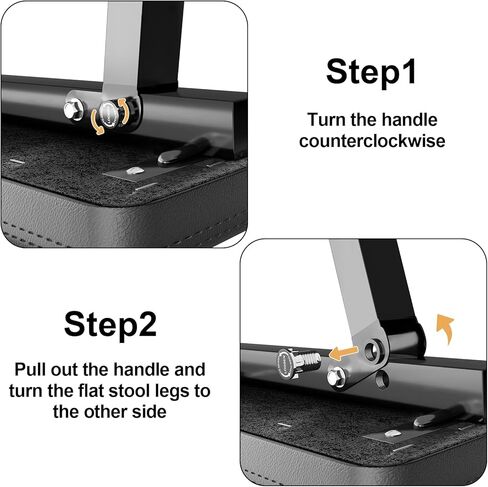 Step1

Turn the handle counterclockwise

Step2

Pull out the handle and turn the flat stool legs to the other side