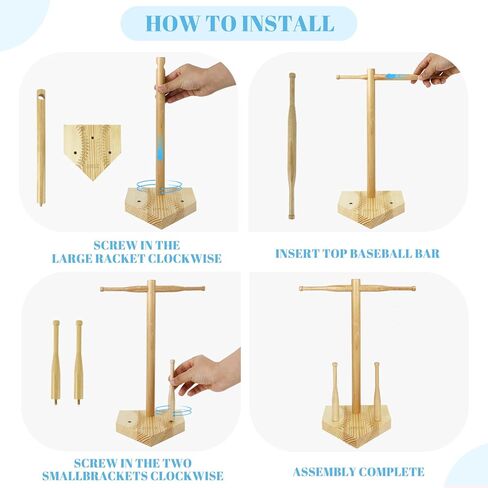 HOW TO INSTALL

SCREW IN THE LARGE RACKET CLOCKWISE

INSERT TOP BASEBALL BAR

SCREW IN THE TWO SMALLBRACKETS CLOCKWISE

ASSEMBLY COMPLETE