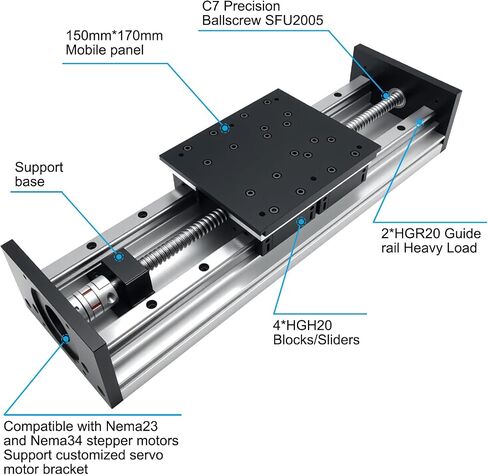 C7 Precision
Ballscrew SFU2005

150mm*170mm
Mobile panel

Support
base

2*HGR20 Guide
rail Heavy Load

4*HGH20
Blocks/Sliders

Compatible with Nema23
and Nema34 stepper motors
Support customized servo
motor bracket