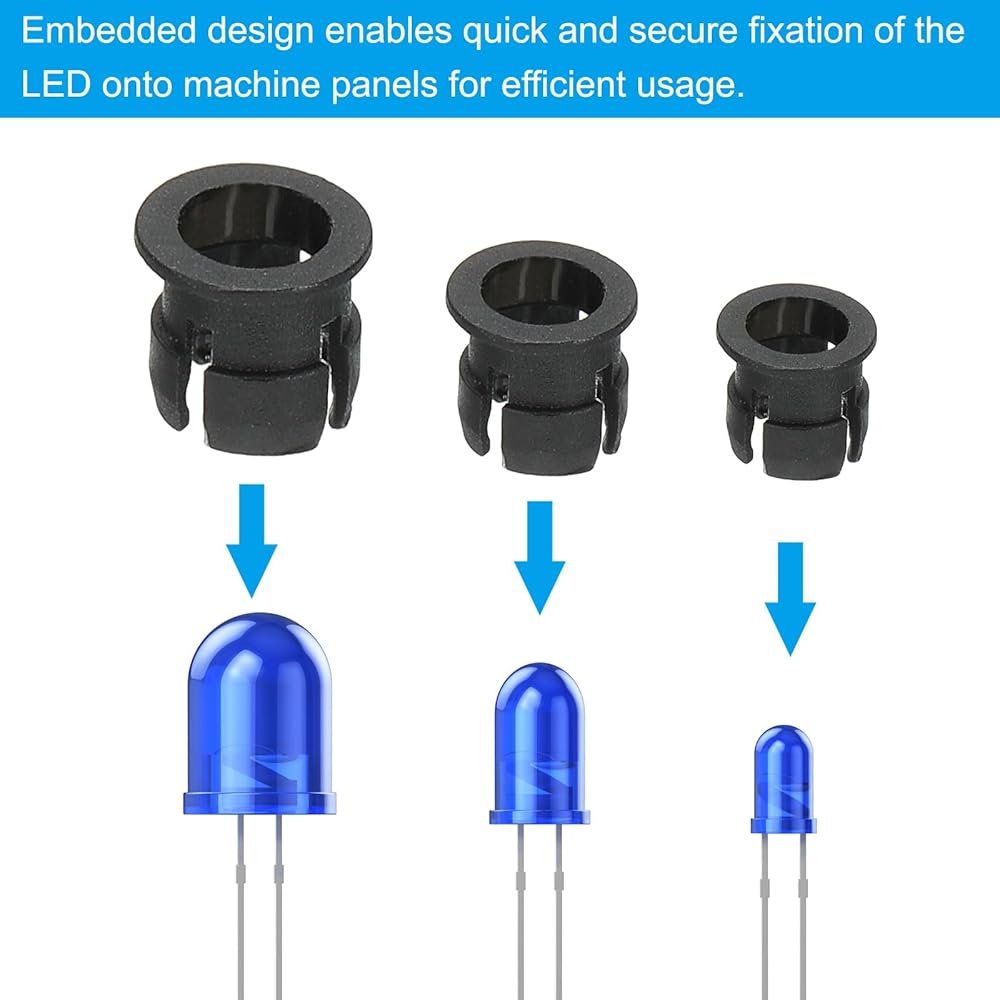 Embedded design enables quick and secure fixation of the LED onto machine panels for efficient usage.