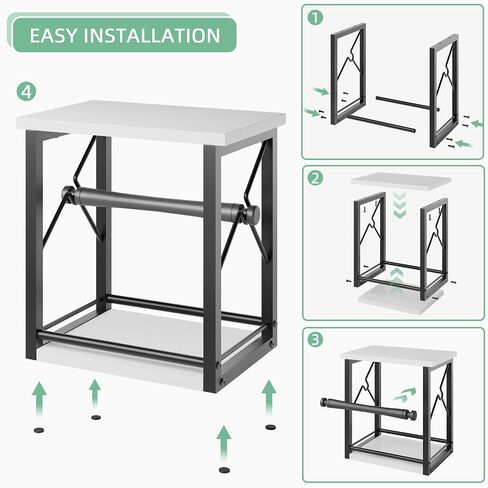 EASY INSTALLATION

4

1

2

3