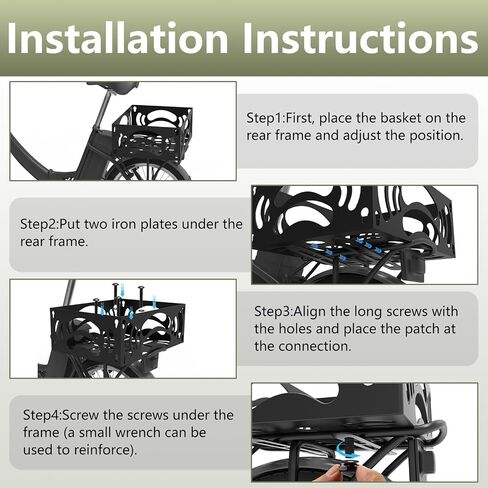 Installation Instructions

Step1:First, place the basket on the rear frame and adjust the position.

Step2:Put two iron plates under the rear frame.

Step3:Align the long screws with the holes and place the patch at the connection.

Step4:Screw the screws under the frame (a small wrench can be used to reinforce).