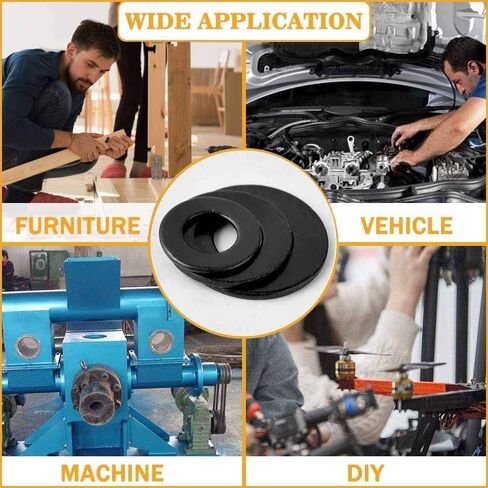 WIDE APPLICATION

FURNITURE

VEHICLE

MACHINE

DIY