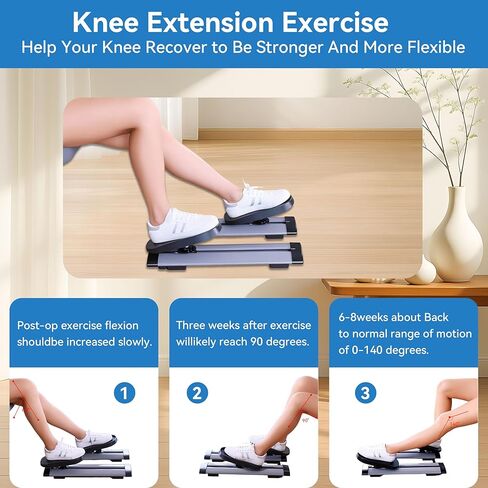 Knee Extension Exercise
Help Your Knee Recover to Be Stronger And More Flexible

Post-op exercise flexion shouldbe increased slowly.

1

Three weeks after exercise willikely reach 90 degrees.

2

6-8weeks about Back to normal range of motion of 0-140 degrees.

3