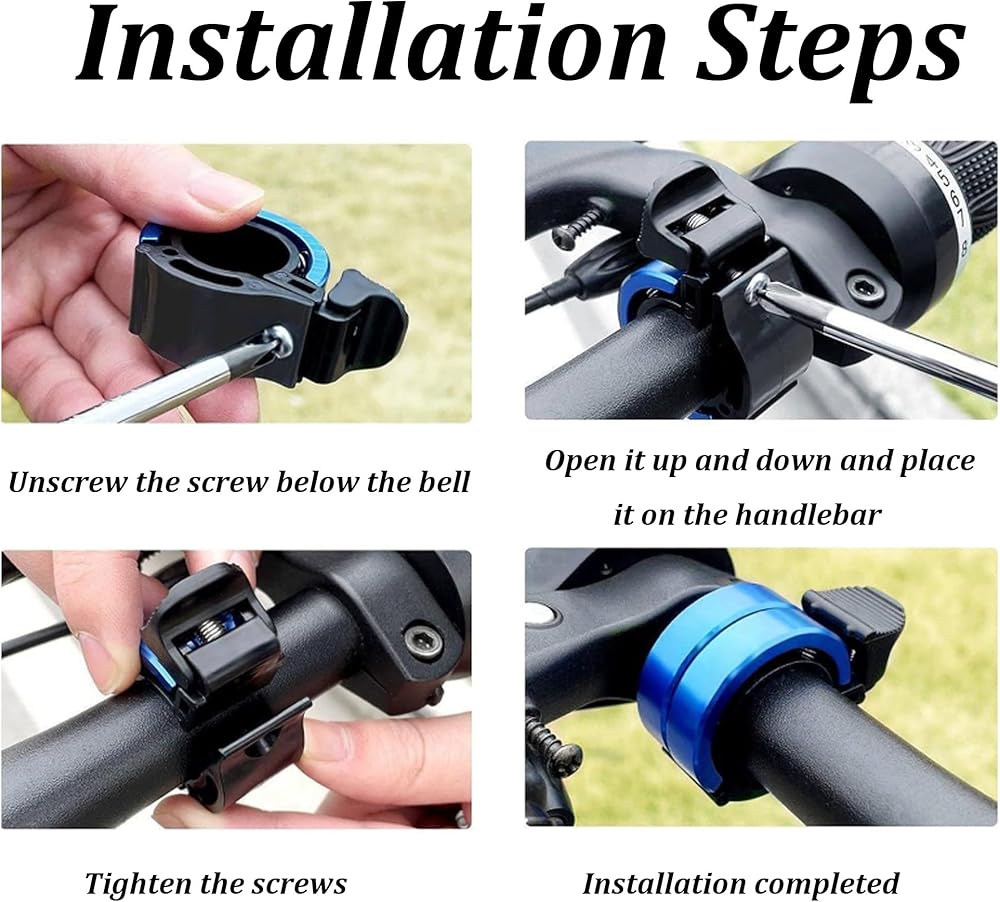 Installation Steps

Unscrew the screw below the bell

Open it up and down and place it on the handlebar

Tighten the screws

Installation completed