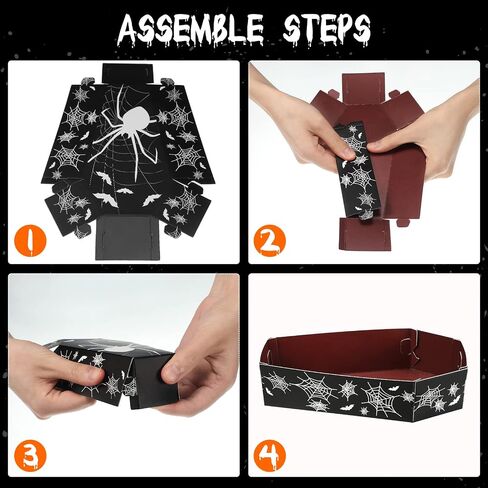 ASSEMBLE STEPS

1

2

3

4