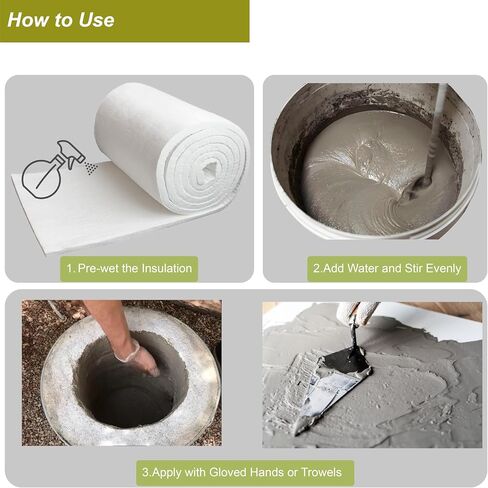 How to Use

1. Pre-wet the Insulation

2.Add Water and Stir Evenly

3.Apply with Gloved Hands or Trowels