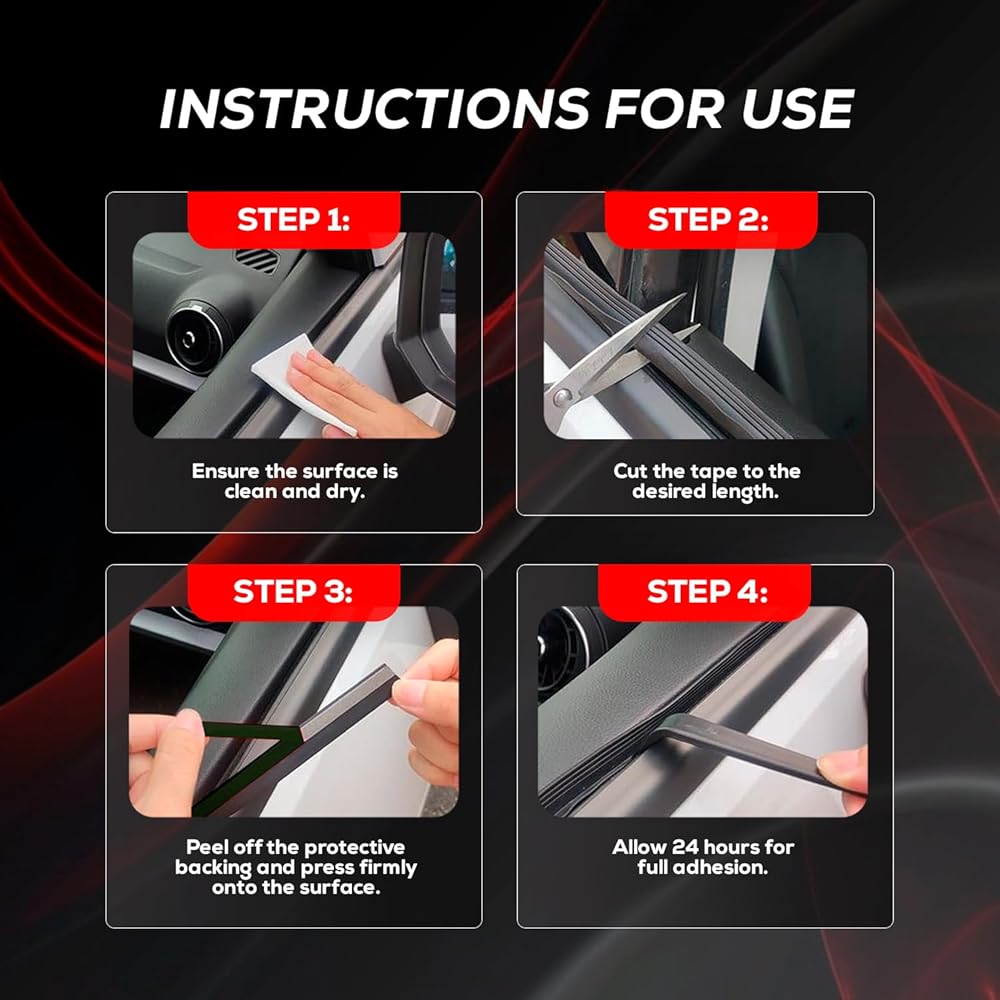 INSTRUCTIONS FOR USE

STEP 1:

Ensure the surface is clean and dry.

STEP 2:

Cut the tape to the desired length.

STEP 3:

Peel off the protective backing and press firmly onto the surface.

STEP 4:

Allow 24 hours for full adhesion.