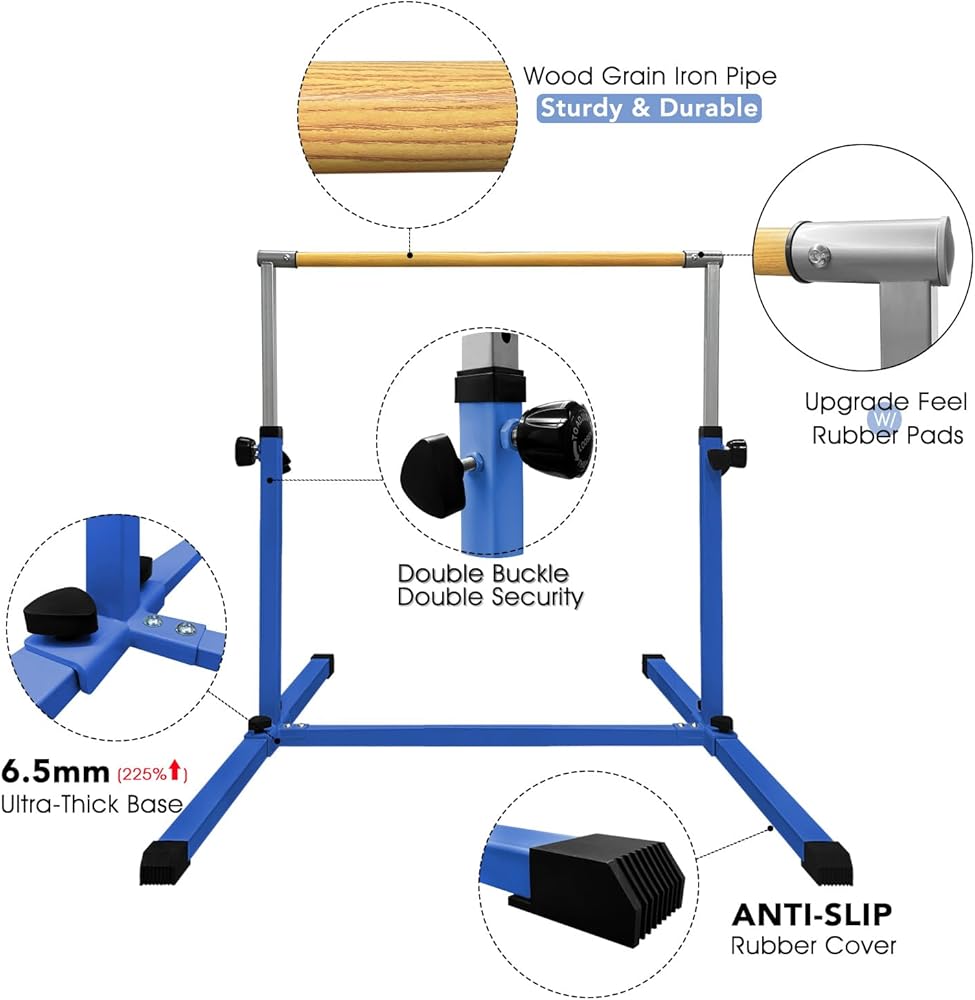 Wood Grain Iron Pipe
Sturdy & Durable

Upgrade Feel
W/
Rubber Pads

Double Buckle
Double Security

6.5mm (225%↑)
Ultra-Thick Base

ANTI-SLIP
Rubber Cover