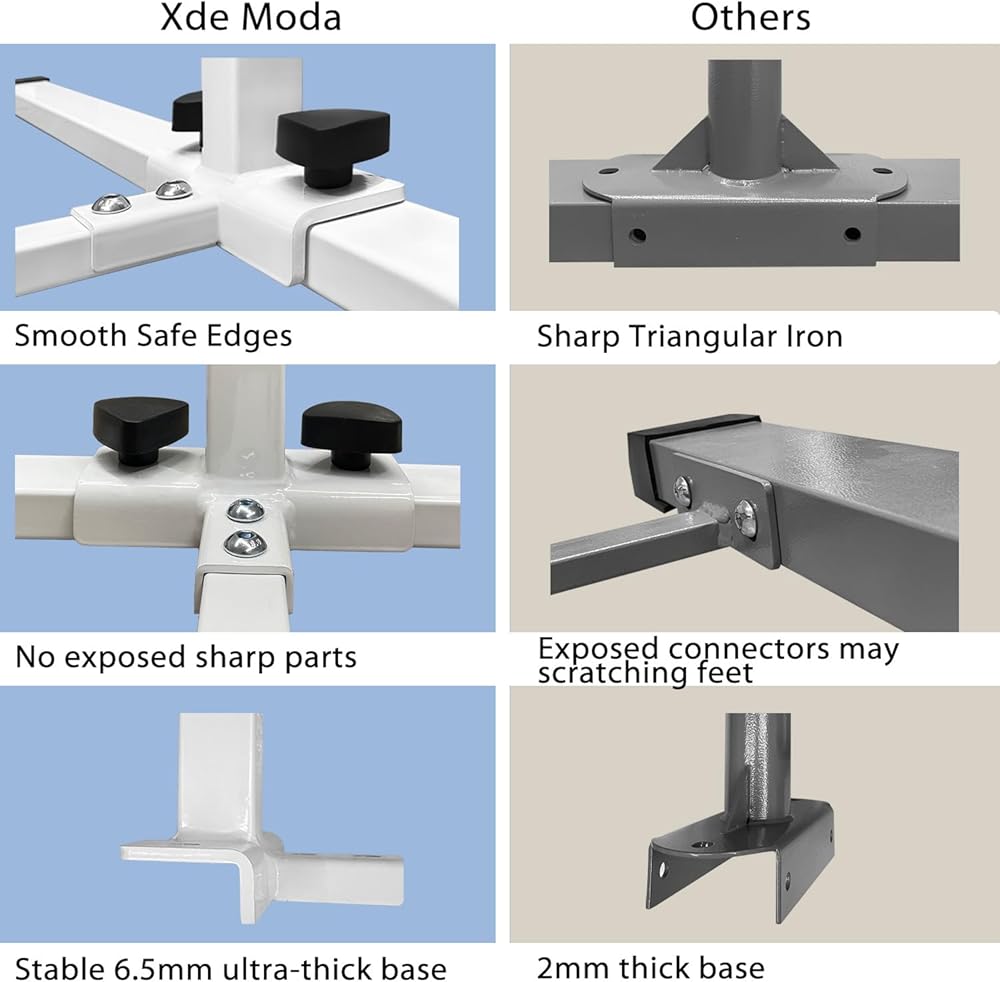 Xde Moda

Smooth Safe Edges

No exposed sharp parts

Stable 6.5mm ultra-thick base

Others

Sharp Triangular Iron

Exposed connectors may scratching feet

2mm thick base