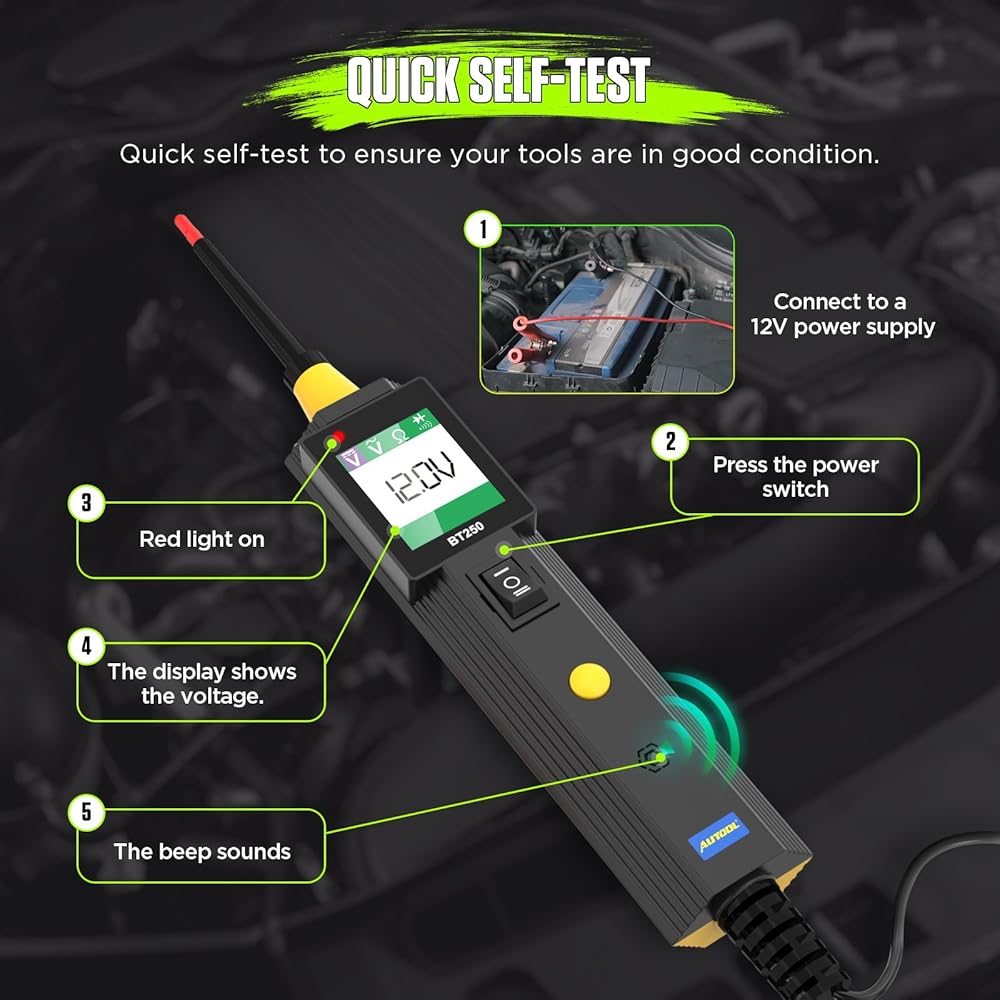 QUICK SELF-TEST

Quick self-test to ensure your tools are in good condition.

1

Connect to a 12V power supply

2

Press the power switch

3

Red light on

4

The display shows the voltage.

5

The beep sounds

V V Ω

12.0V

BT250

I O II

AUTOOL